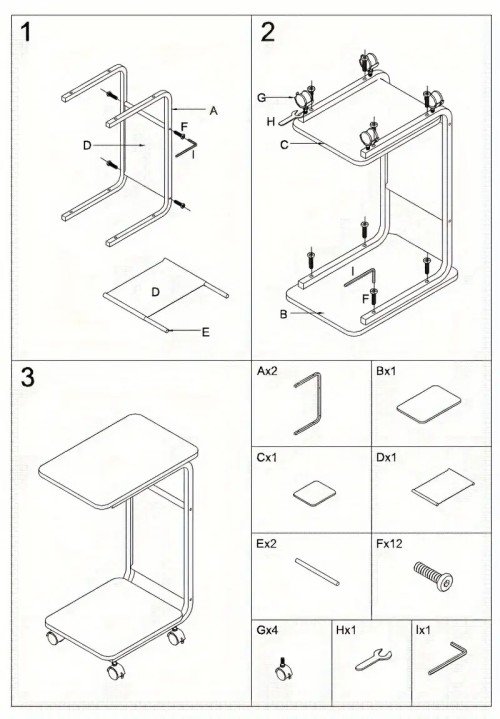 1

A
F
D
I
D
E

2

G
H
C
I
F
B

3

Ax2

Bx1

Cx1

Dx1

Ex2

Fx12

Gx4

Hx1

Ix1